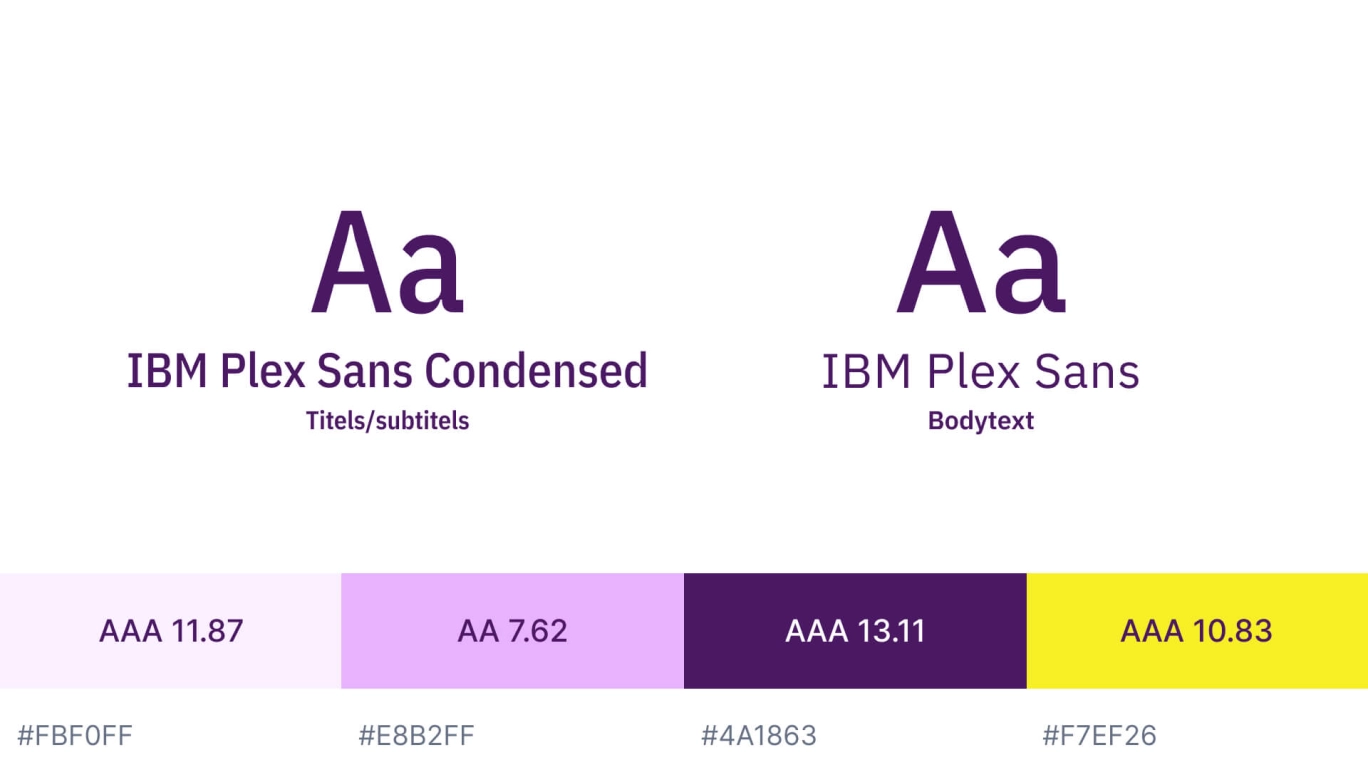 Aa

IBM Plex Sans Condensed

Titels/subtitels

Aa

IBM Plex Sans

Bodytext

AAA 11.87

#FBF0FF

AA 7.62

#E8B2FF

AAA 13.11

#4A1863

AAA 10.83

#F7EF26